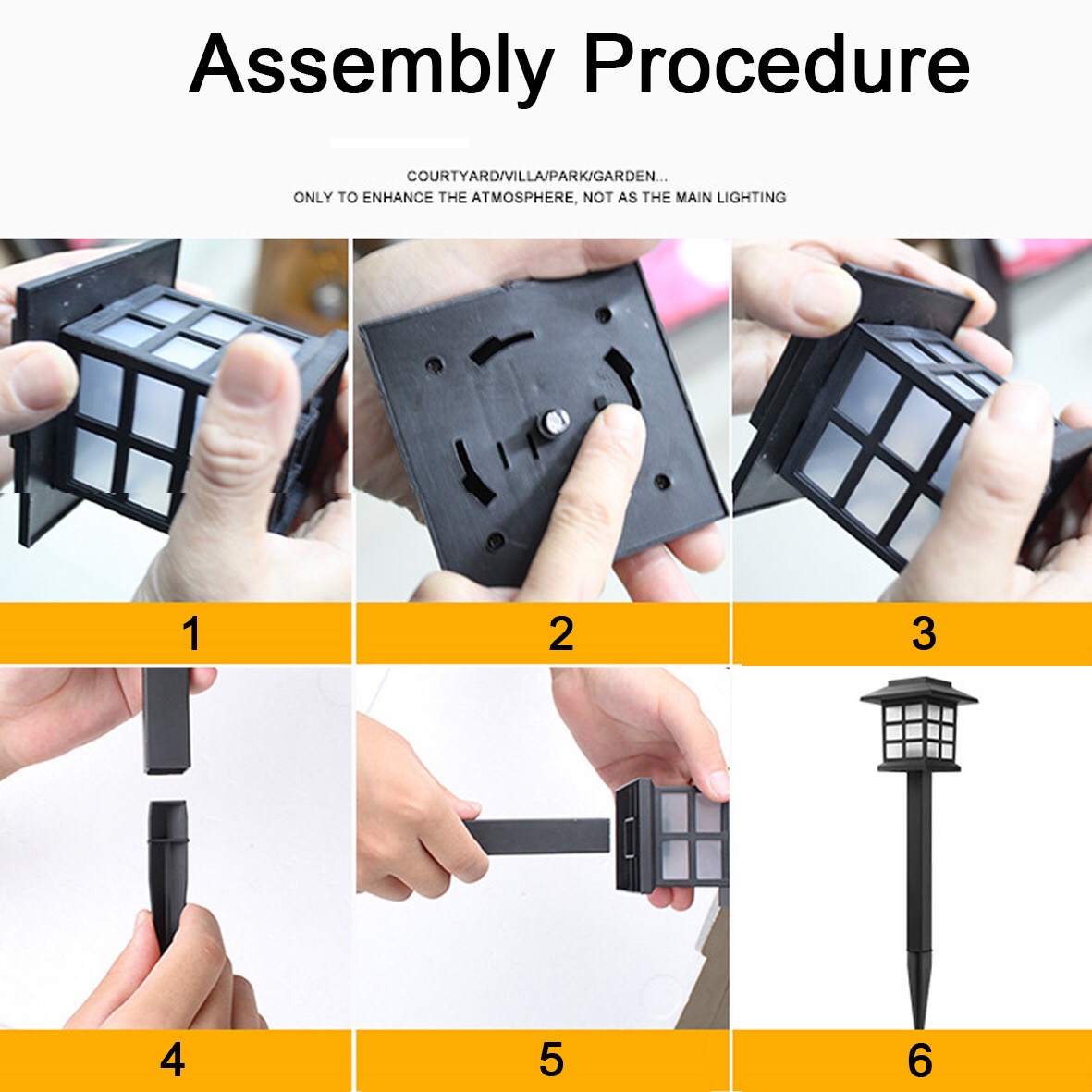 Assembly Procedure

COURTYARD/VILLA/PARK/GARDEN...
ONLY TO ENHANCE THE ATMOSPHERE, NOT AS THE MAIN LIGHTING

1

2

3

4

5

6