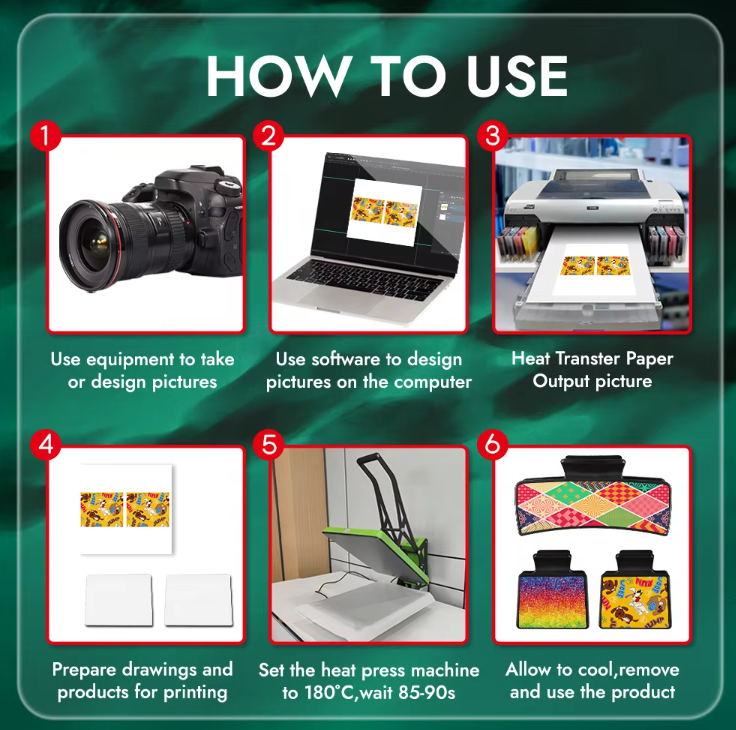 HOW TO USE

1

Use equipment to take or design pictures

2

Use software to design pictures on the computer

3

Heat Transter Paper Output picture

4

Prepare drawings and products for printing

5

Set the heat press machine to 180°C,wait 85-90s

6

Allow to cool,remove and use the product