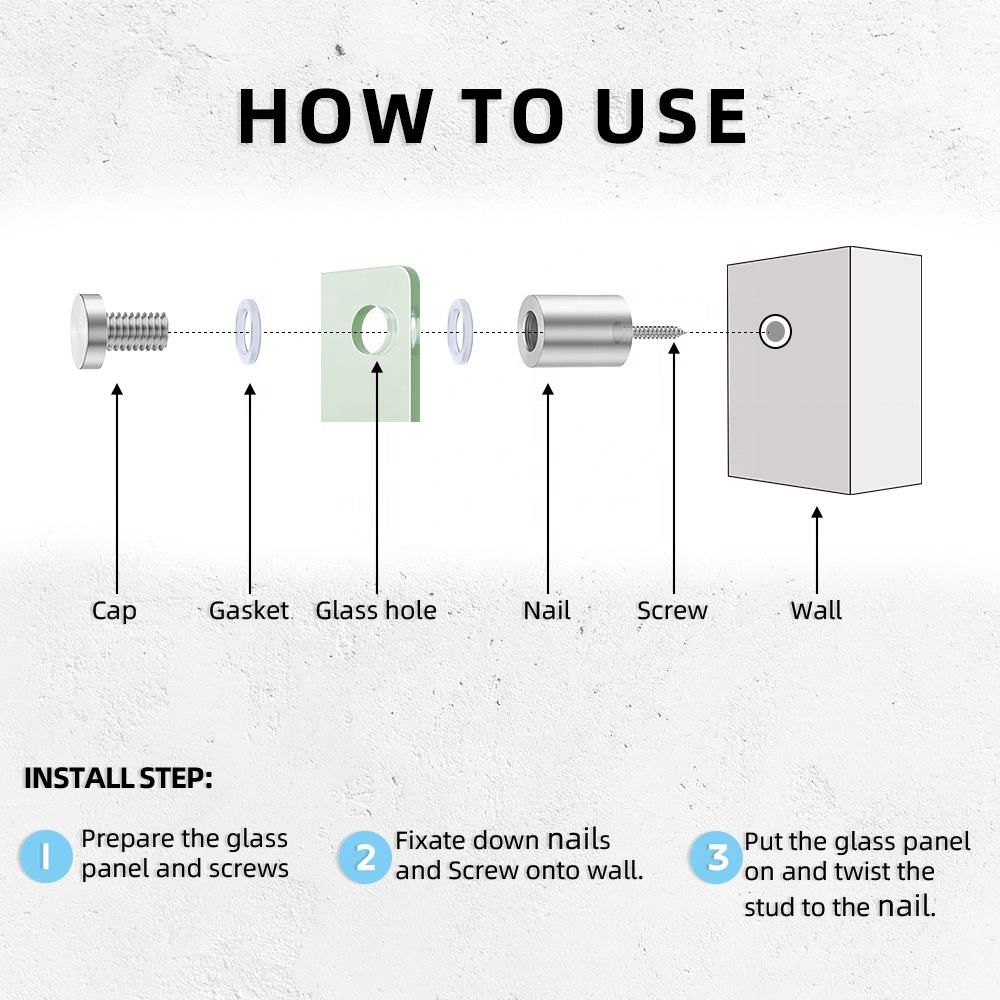 HOW TO USE

Cap

Gasket

Glass hole

Nail

Screw

Wall

INSTALL STEP:

1 Prepare the glass panel and screws

2 Fixate down nails and Screw onto wall.

3 Put the glass panel on and twist the stud to the nail.