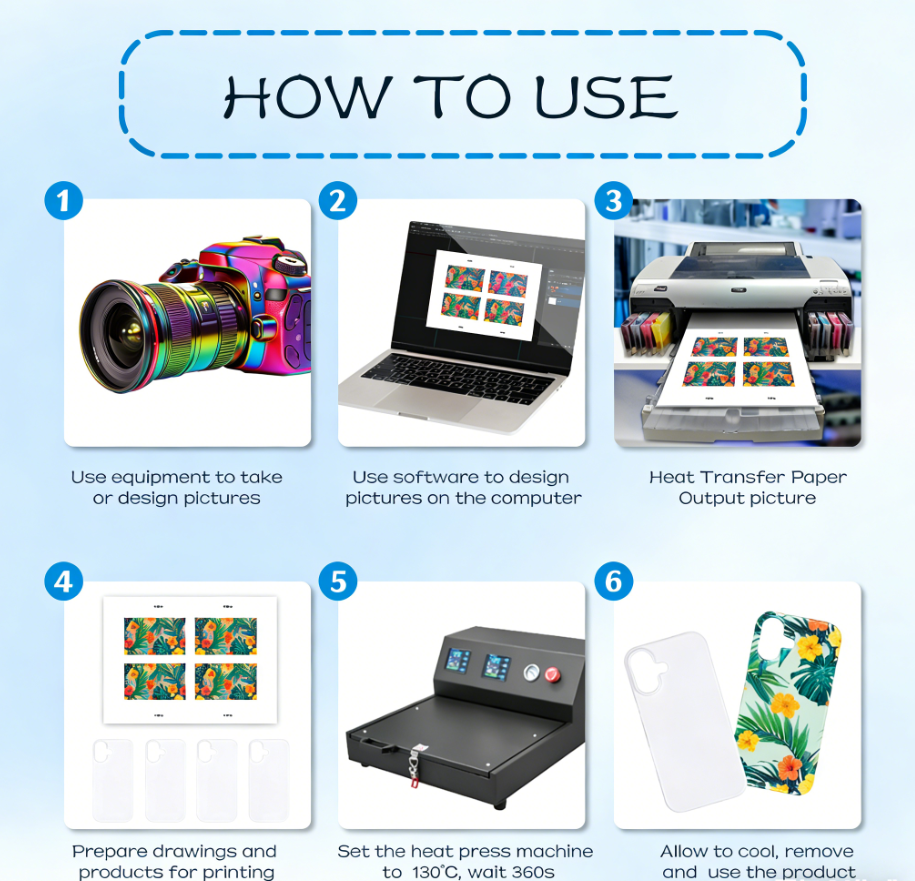 HOW TO USE

1

Use equipment to take or design pictures

2

Use software to design pictures on the computer

3

Heat Transfer Paper Output picture

4

Prepare drawings and products for printing

5

Set the heat press machine to 130°C, wait 360s

6

Allow to cool, remove and use the product